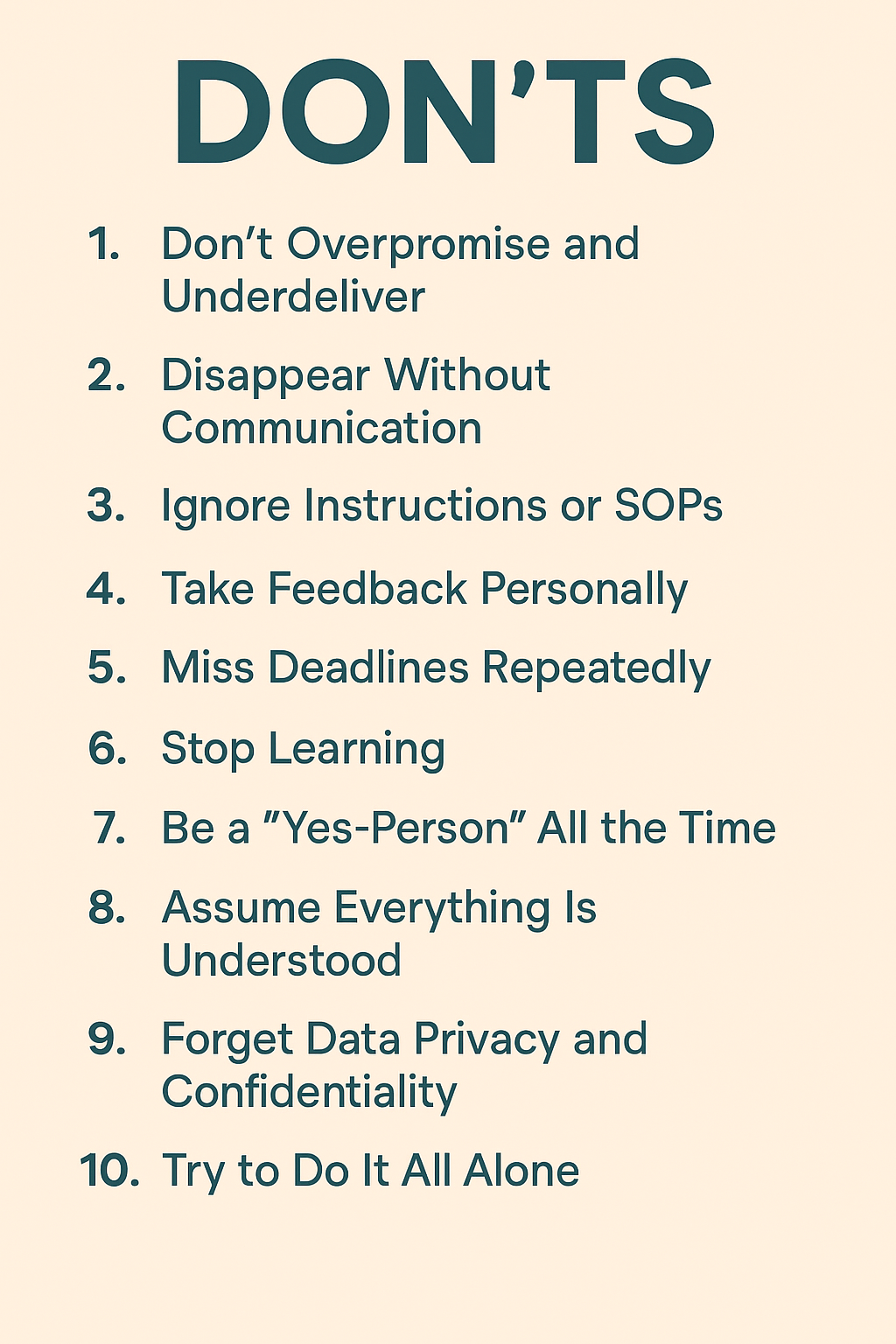 DON'TS

1. Don't Overpromise and Underdeliver
2. Disappear Without Communication
3. Ignore Instructions or SOPs
4. Take Feedback Personally
5. Miss Deadlines Repeatedly
6. Stop Learning
7. Be a "Yes-Person" All the Time
8. Assume Everything Is Understood
9. Forget Data Privacy and Confidentiality
10. Try to Do It All Alone